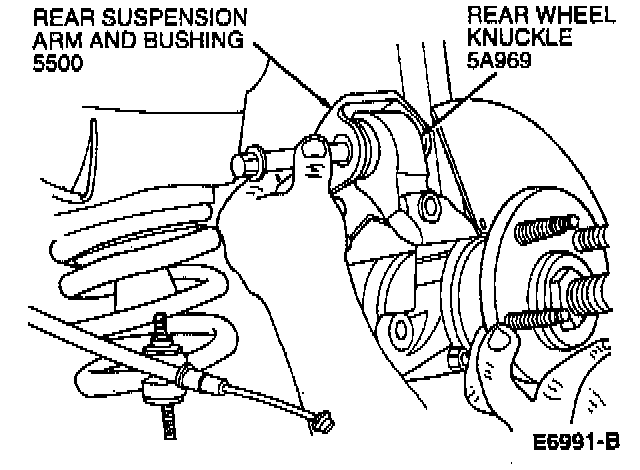 REAR SUSPENSION ARM AND BUSHING 5500

REAR WHEEL KNUCKLE 5A969

E6991-B