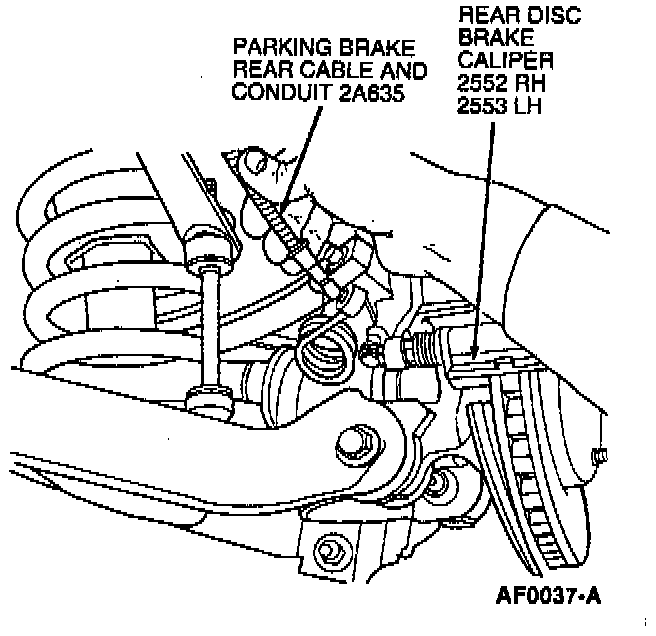 PARKING BRAKE REAR CABLE AND CONDUIT 2A635

REAR DISC BRAKE CALIPER 2552 RH 2553 LH

AF0037-A