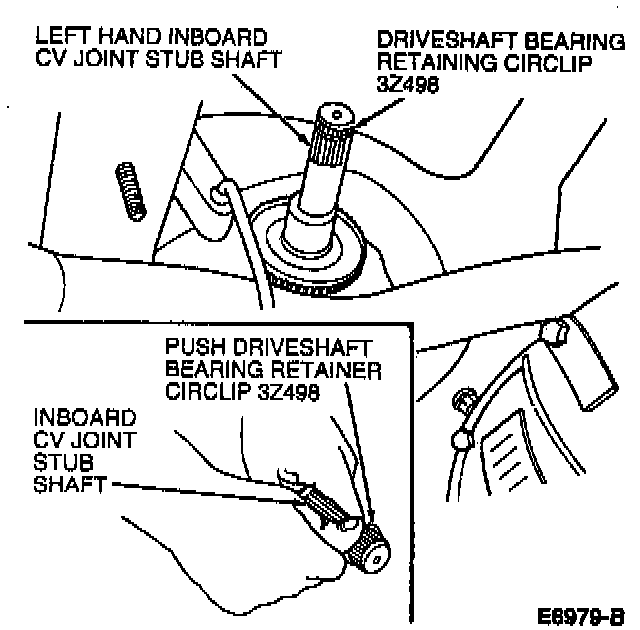 LEFT HAND INBOARD CV JOINT STUB SHAFT

DRIVESHAFT BEARING RETAINING CIRCLIP 3Z498

PUSH DRIVESHAFT BEARING RETAINER CIRCLIP 3Z498

INBOARD CV JOINT STUB SHAFT

E6979-B