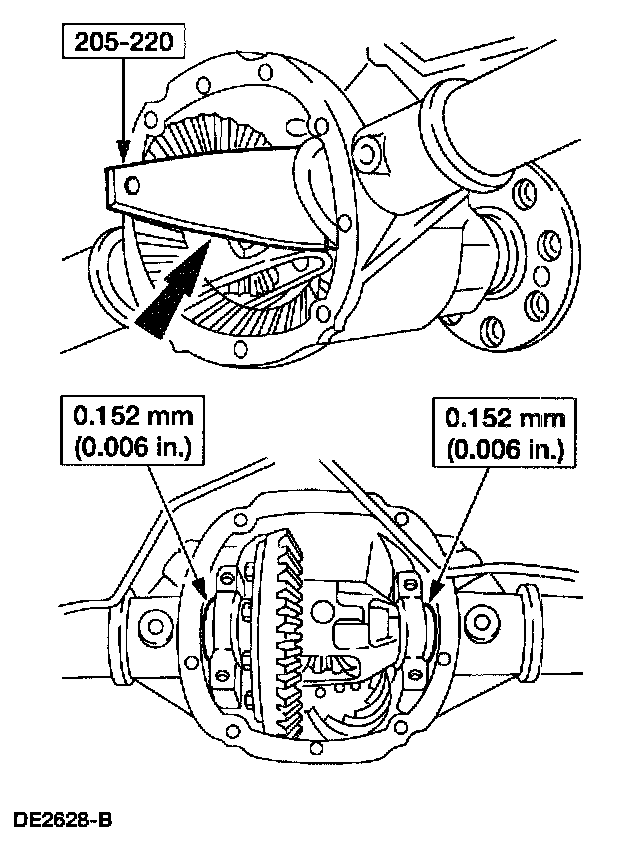 205-220

0.152 mm
(0.006 in.)

0.152 mm
(0.006 in.)

DE2628-B