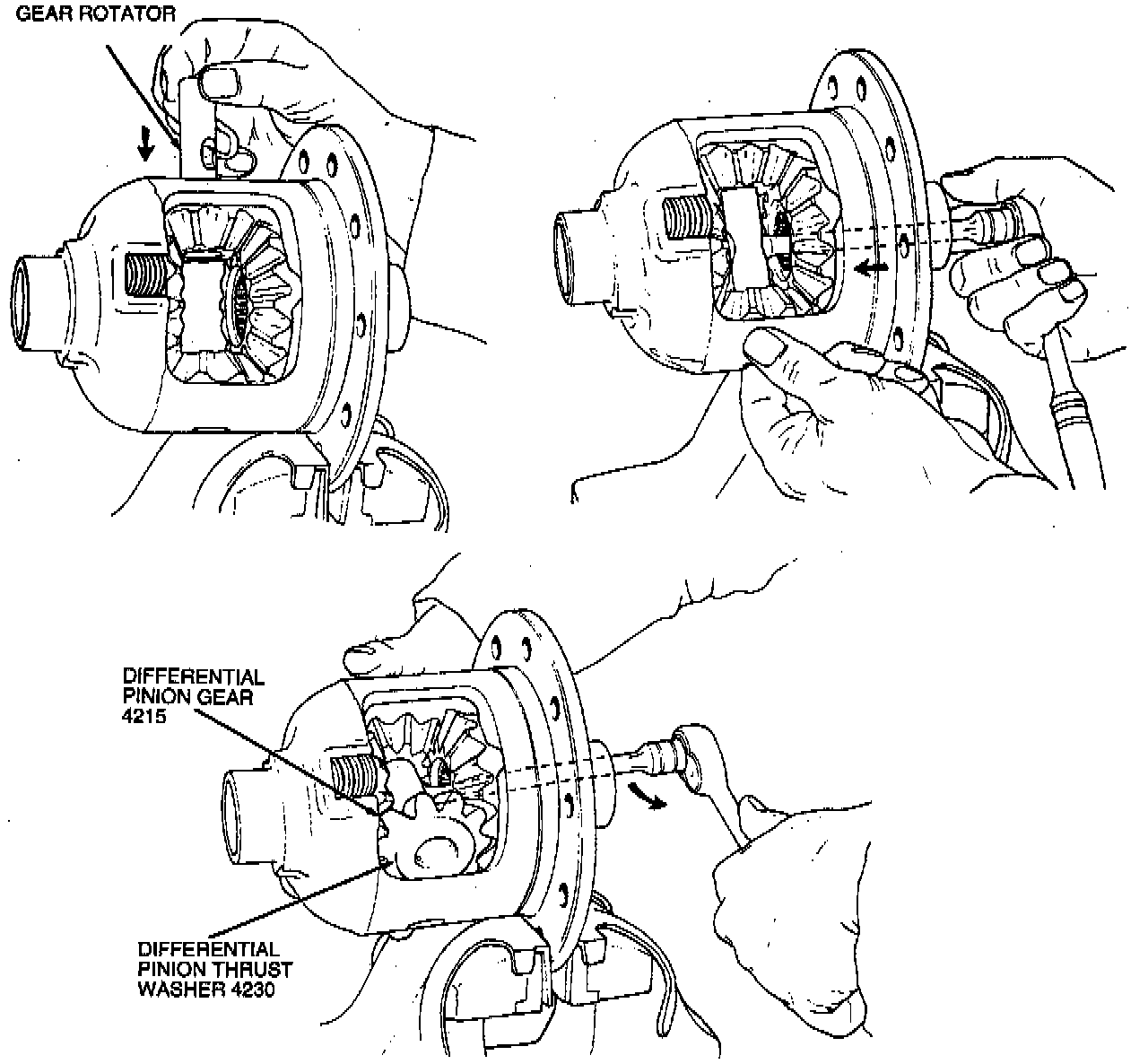 GEAR ROTATOR

DIFFERENTIAL PINION GEAR 4215

DIFFERENTIAL PINION THRUST WASHER 4230