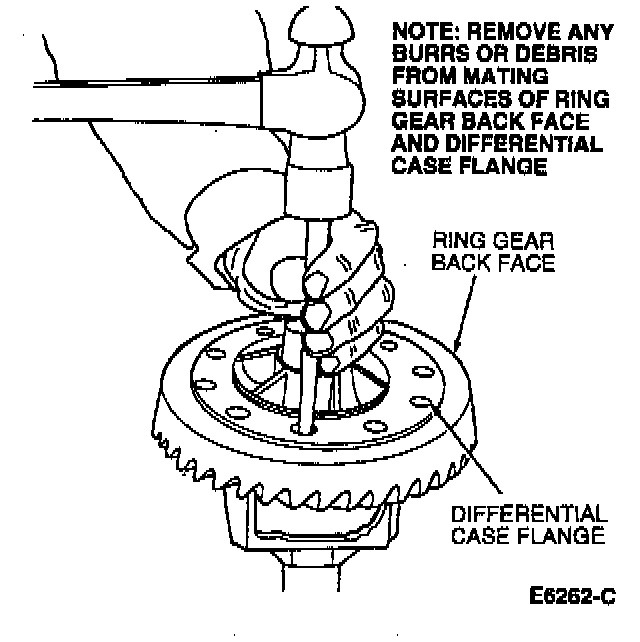 NOTE: REMOVE ANY BURRS OR DEBRIS FROM MATING SURFACES OF RING GEAR BACK FACE AND DIFFERENTIAL CASE FLANGE

RING GEAR BACK FACE

DIFFERENTIAL CASE FLANGE

E6262-C