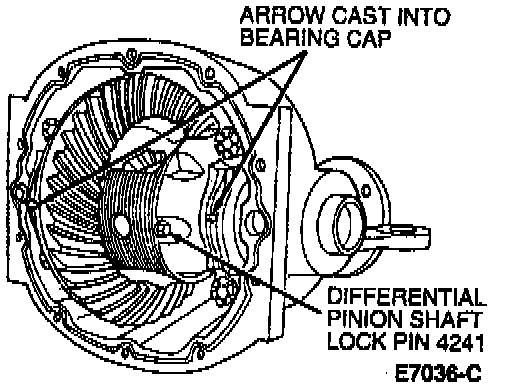 ARROW CAST INTO BEARING CAP

DIFFERENTIAL PINION SHAFT LOCK PIN 4241

E7036-C