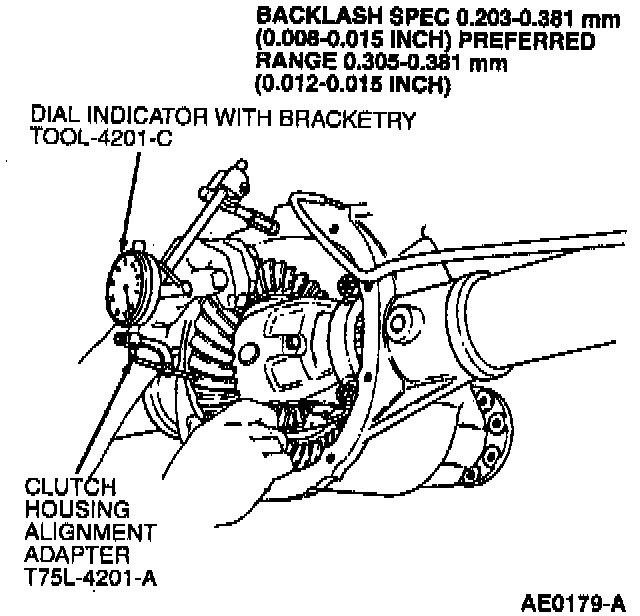 BACKLASH SPEC 0.203-0.381 mm (0.008-0.015 INCH) PREFERRED RANGE 0.305-0.381 mm (0.012-0.015 INCH)

DIAL INDICATOR WITH BRACKETRY TOOL-4201-C

CLUTCH HOUSING ALIGNMENT ADAPTER T75L-4201-A

AE0179-A