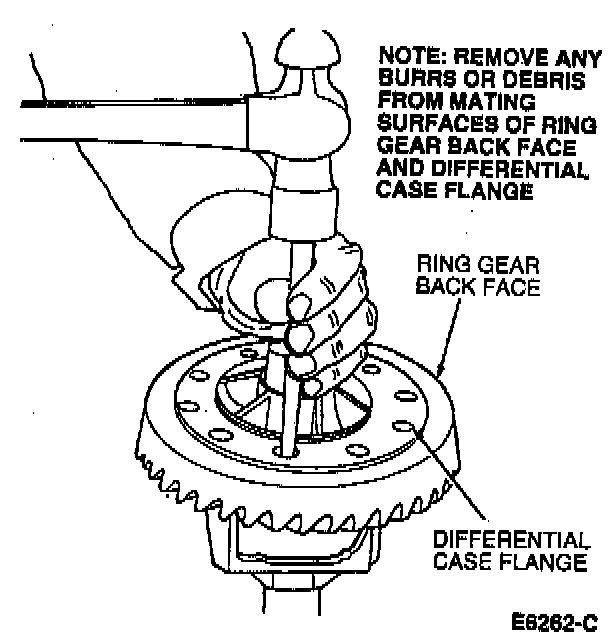 NOTE: REMOVE ANY BURRS OR DEBRIS FROM MATING SURFACES OF RING GEAR BACK FACE AND DIFFERENTIAL CASE FLANGE

RING GEAR BACK FACE

DIFFERENTIAL CASE FLANGE

E6262-C