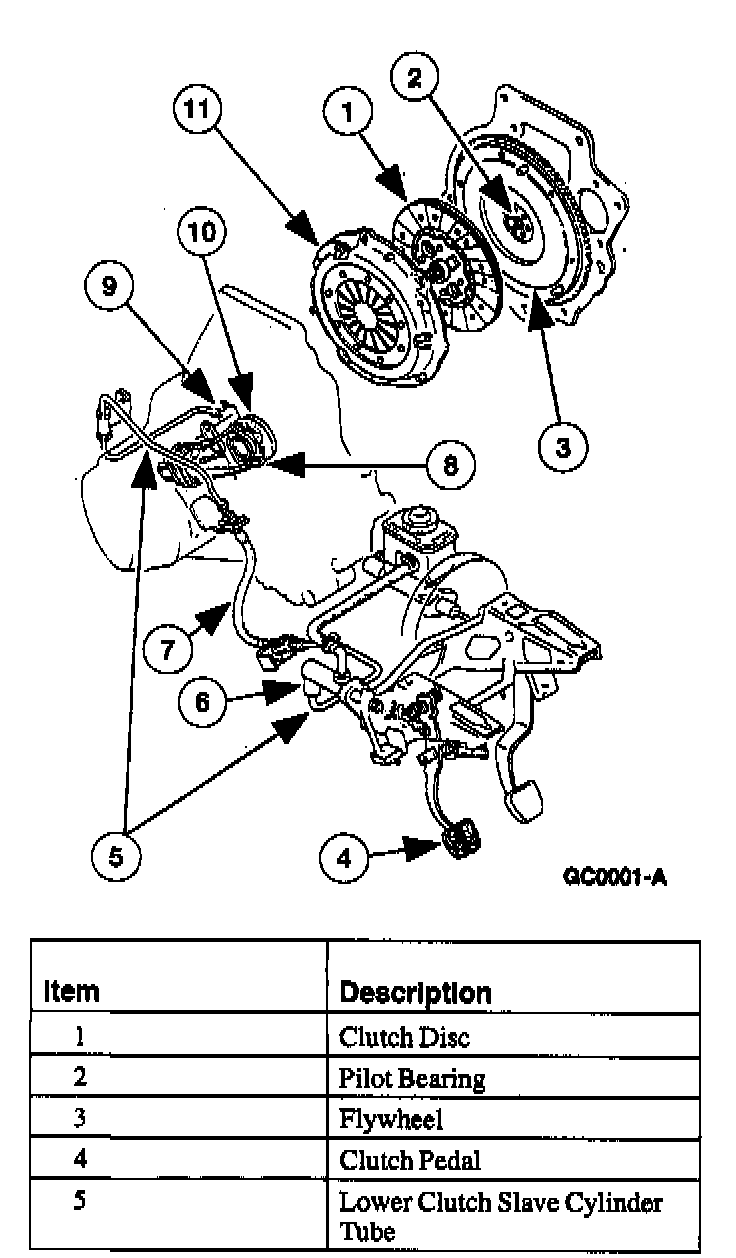 11 1 2 10 9 8 3 7 6 5 4

GC0001-A

| Item | Description |
|---|---|
| 1 | Clutch Disc |
| 2 | Pilot Bearing |
| 3 | Flywheel |
| 4 | Clutch Pedal |
| 5 | Lower Clutch Slave Cylinder Tube |