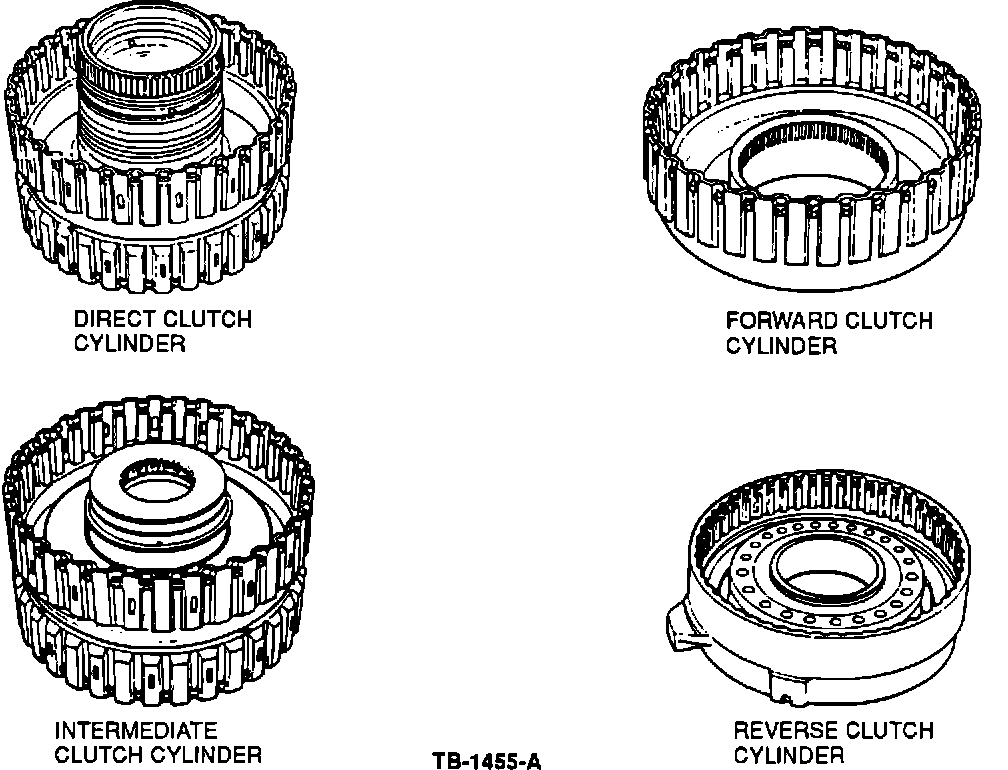 DIRECT CLUTCH CYLINDER

FORWARD CLUTCH CYLINDER

INTERMEDIATE CLUTCH CYLINDER

TB-1455-A

REVERSE CLUTCH CYLINDER