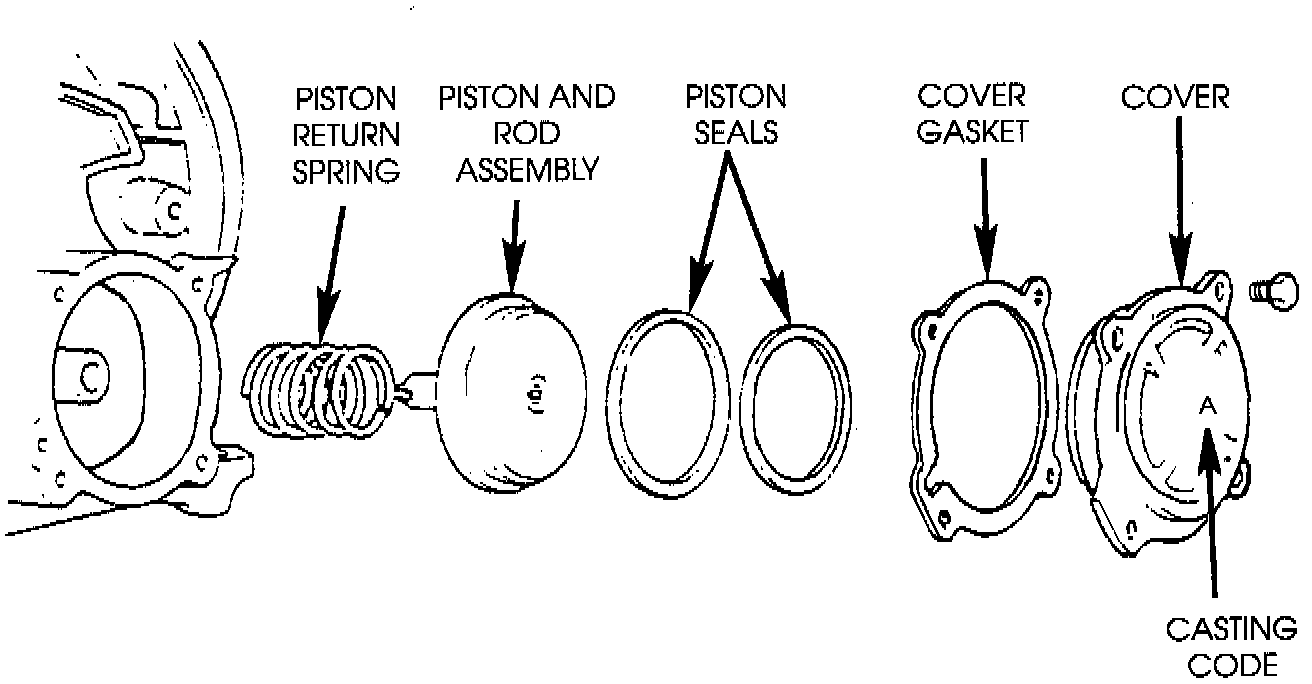 PISTON RETURN SPRING

PISTON AND ROD ASSEMBLY

PISTON SEALS

COVER GASKET

COVER

A

CASTING CODE