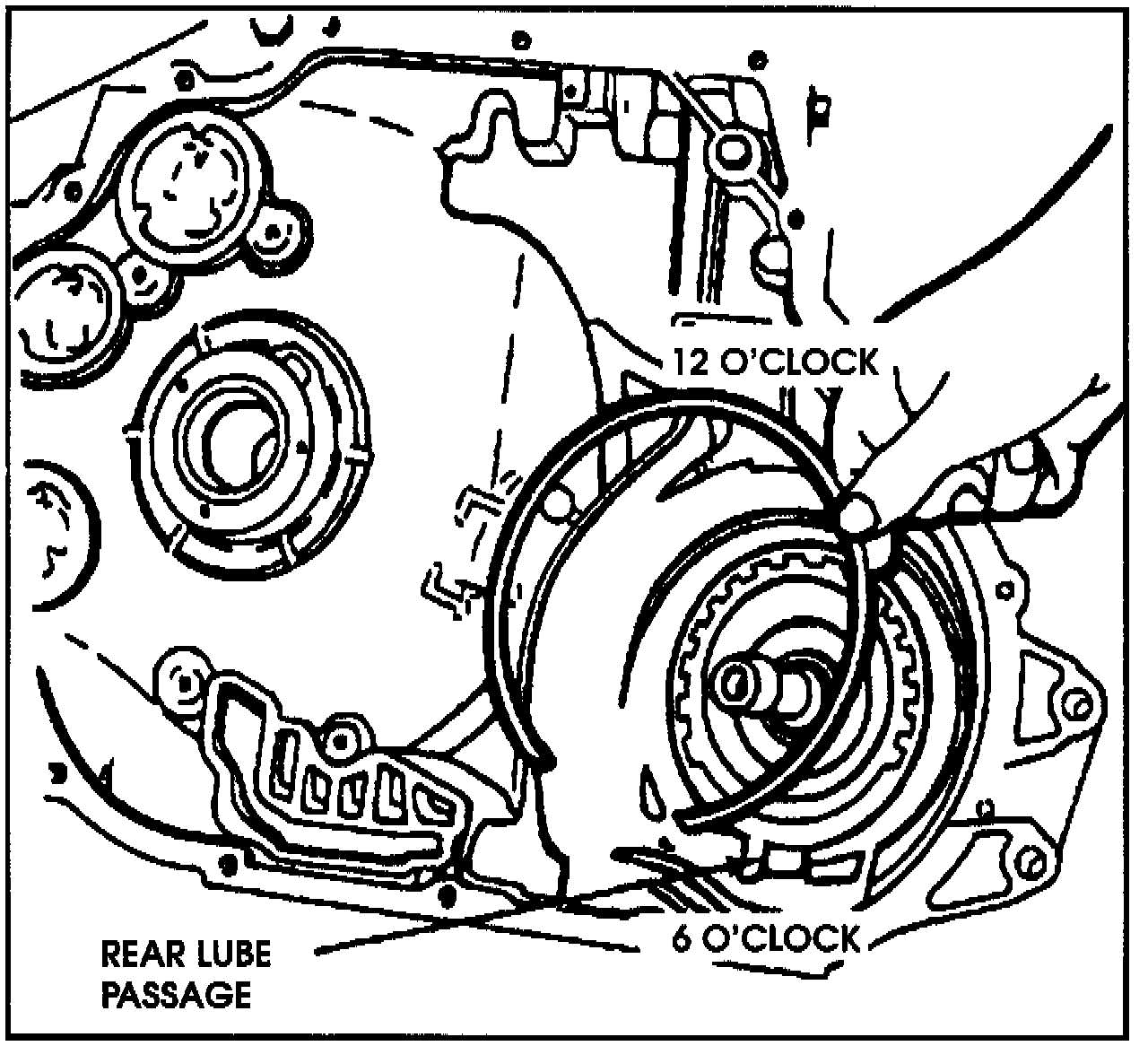 12 O'CLOCK

6 O'CLOCK

REAR LUBE PASSAGE