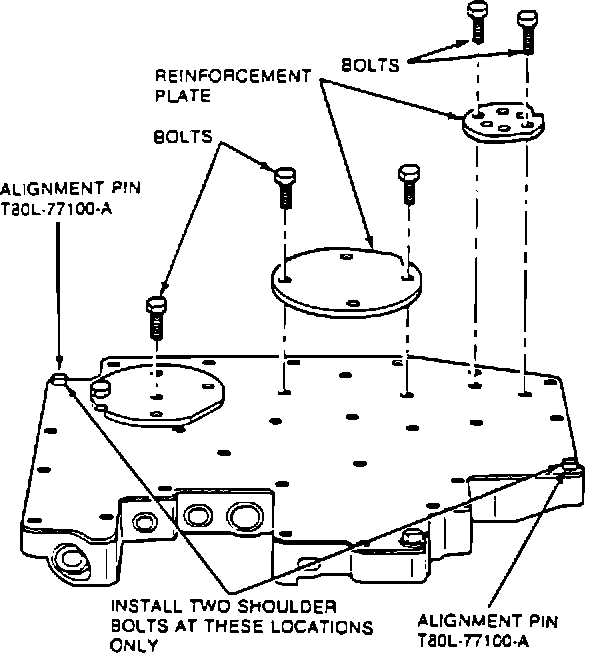 BOLTS

REINFORCEMENT PLATE

BOLTS

ALIGNMENT PIN T80L-77100-A

INSTALL TWO SHOULDER BOLTS AT THESE LOCATIONS ONLY

ALIGNMENT PIN T80L-77100-A