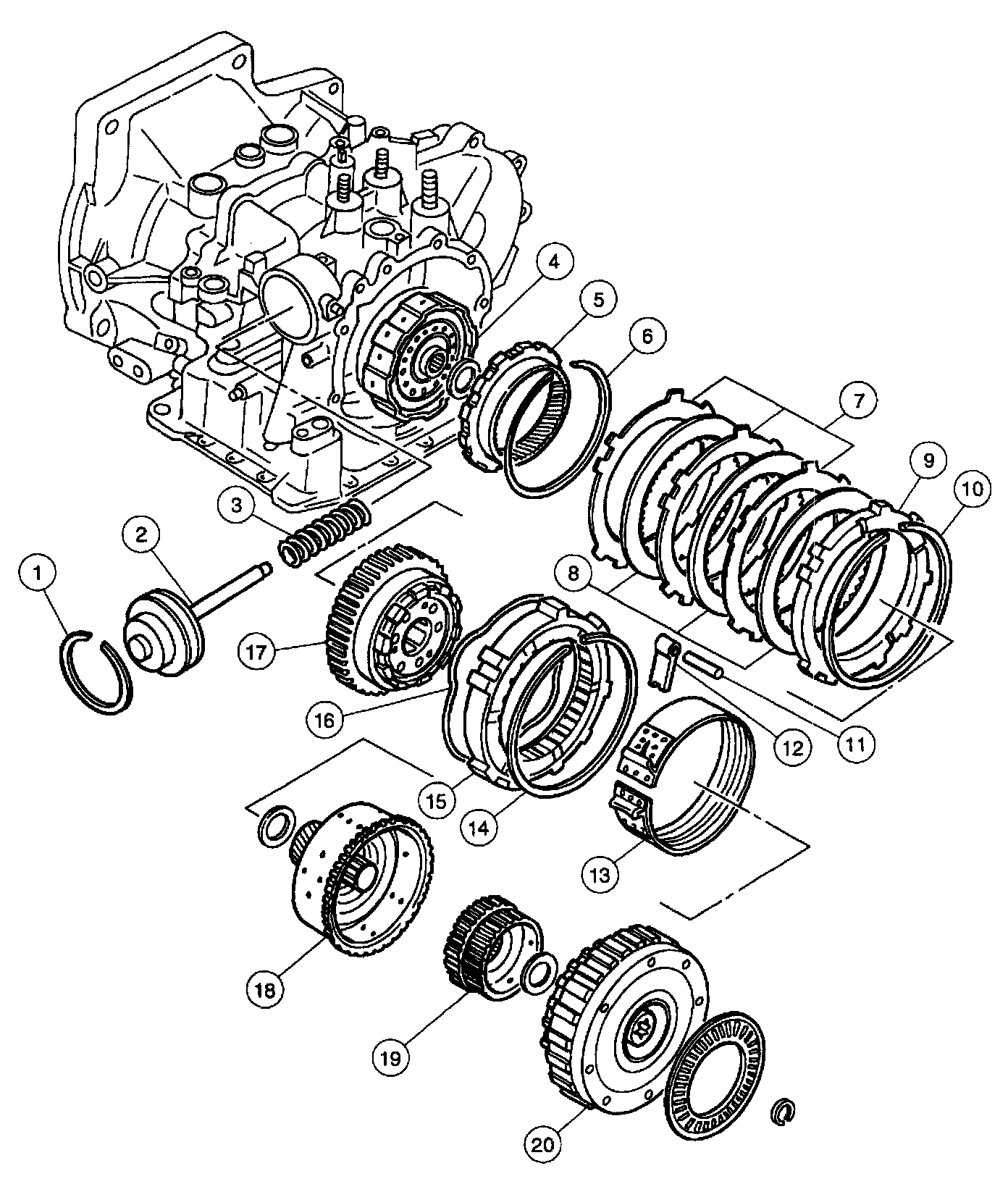 4
5
6
7
9
10
3
2
1
8
17
16
12
11
15
14
13
18
19
20