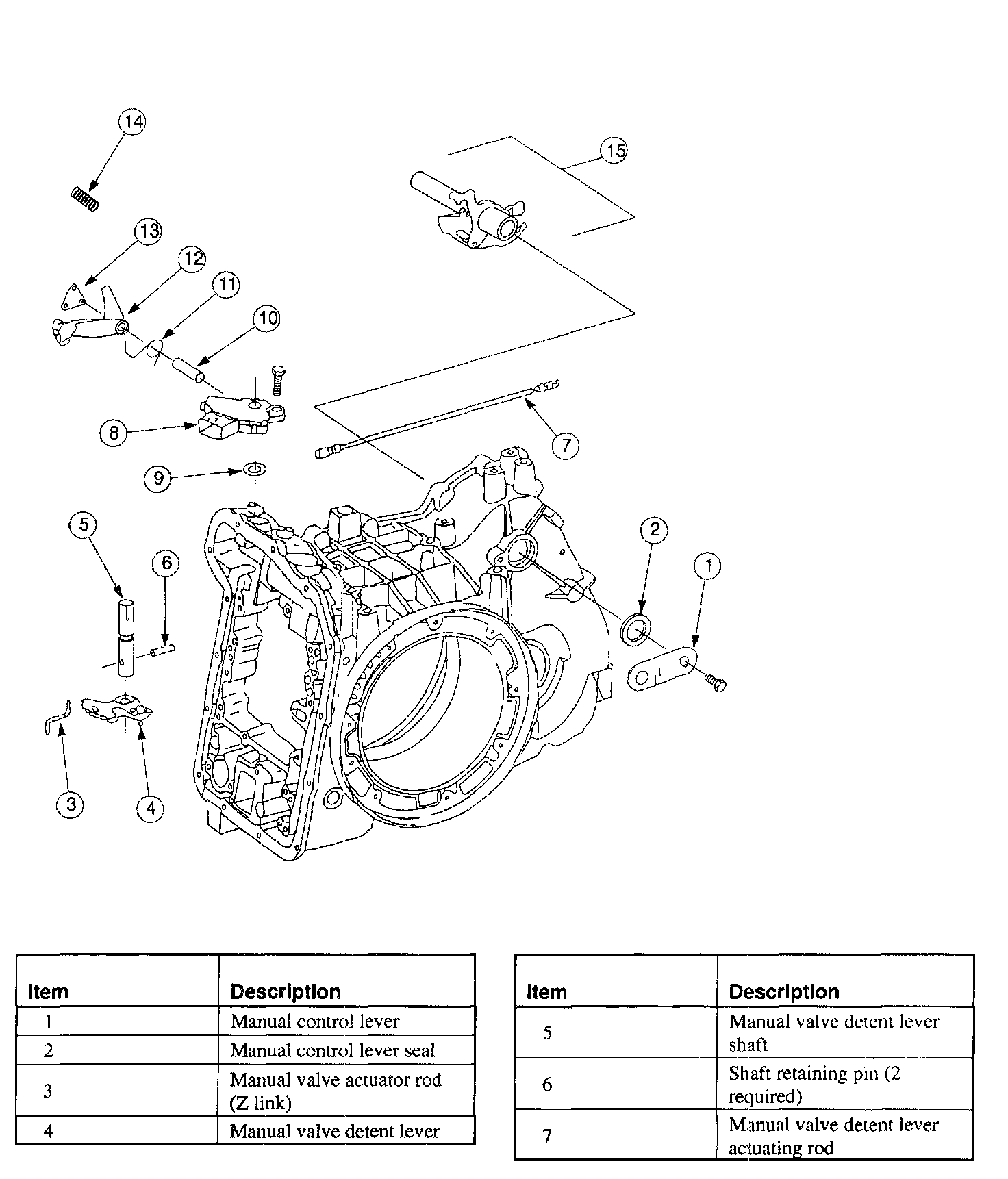 14

15

13

12

11

10

8

7

9

5

6

2

1

3

4

| Item | Description |
|---|---|
| 1 | Manual control lever |
| 2 | Manual control lever seal |
| 3 | Manual valve actuator rod (Z link) |
| 4 | Manual valve detent lever |

| Item | Description |
|---|---|
| 5 | Manual valve detent lever shaft |
| 6 | Shaft retaining pin (2 required) |
| 7 | Manual valve detent lever actuating rod |