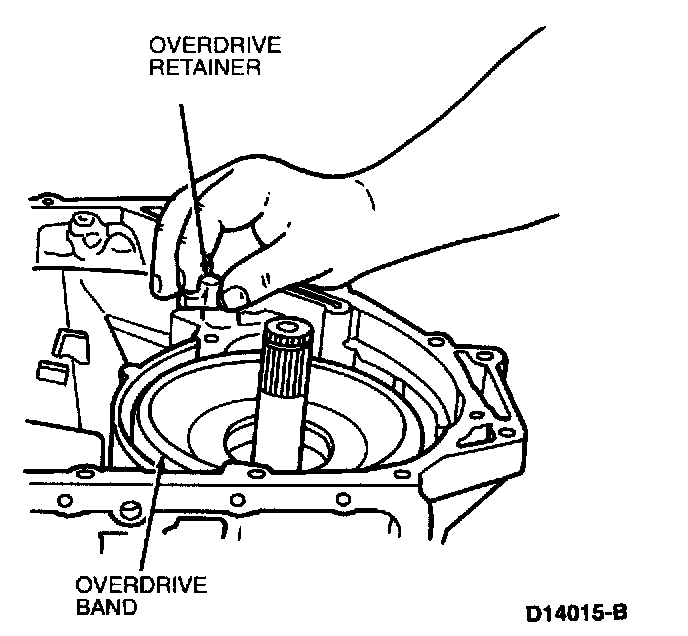 OVERDRIVE RETAINER

OVERDRIVE BAND

D14015-B