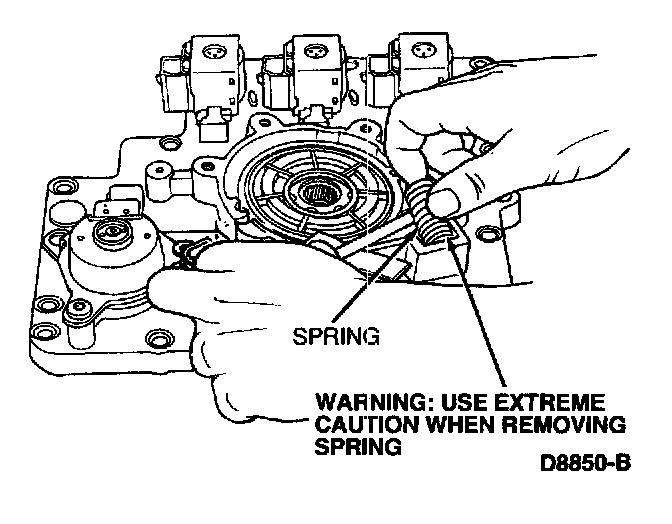 SPRING

WARNING: USE EXTREME CAUTION WHEN REMOVING SPRING

D8850-B