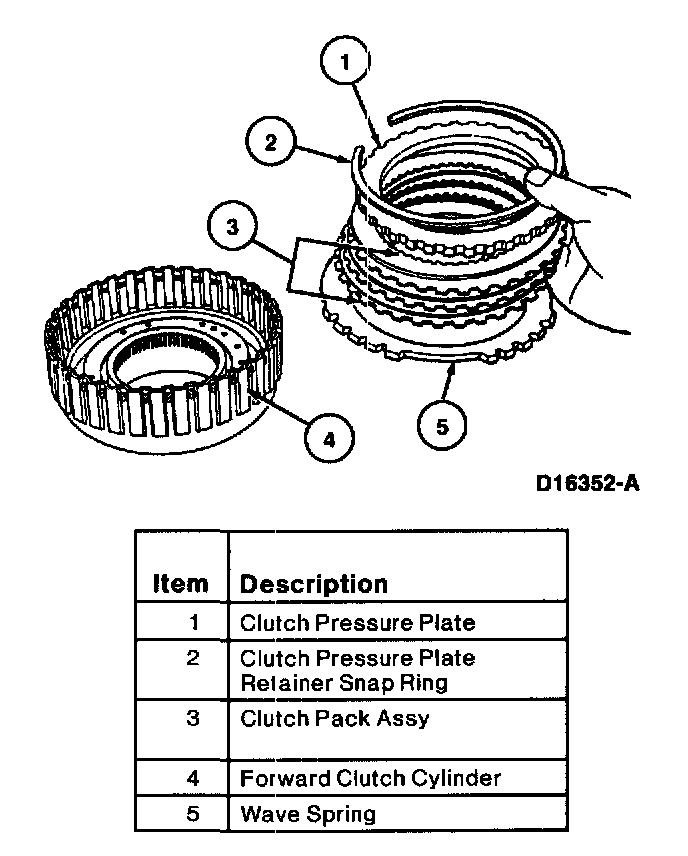 1
2
3
4
5

D16352-A

| Item | Description |
|---|---|
| 1 | Clutch Pressure Plate |
| 2 | Clutch Pressure Plate Retainer Snap Ring |
| 3 | Clutch Pack Assy |
| 4 | Forward Clutch Cylinder |
| 5 | Wave Spring |