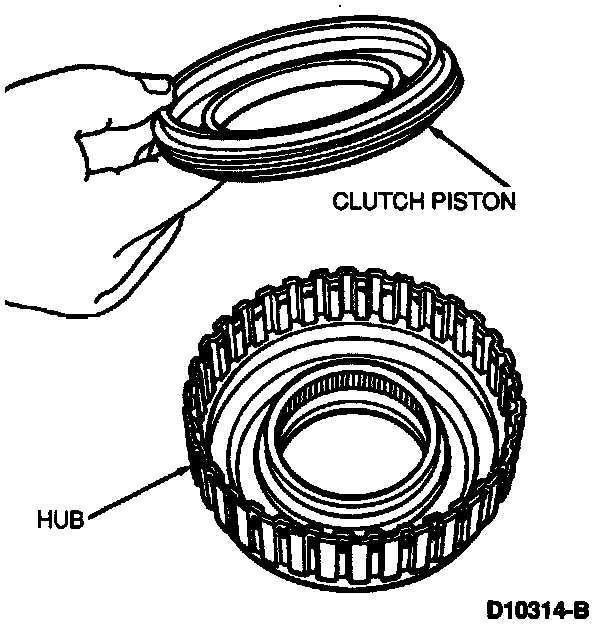 CLUTCH PISTON

HUB

D10314-B