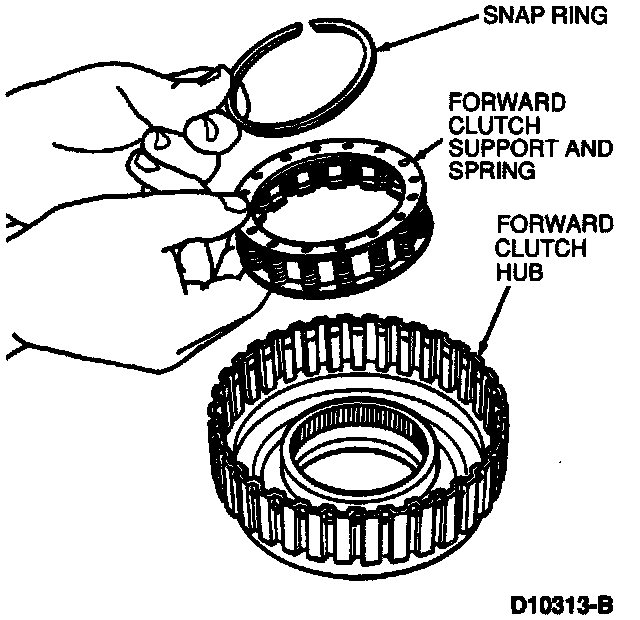 SNAP RING

FORWARD CLUTCH SUPPORT AND SPRING

FORWARD CLUTCH HUB

D10313-B