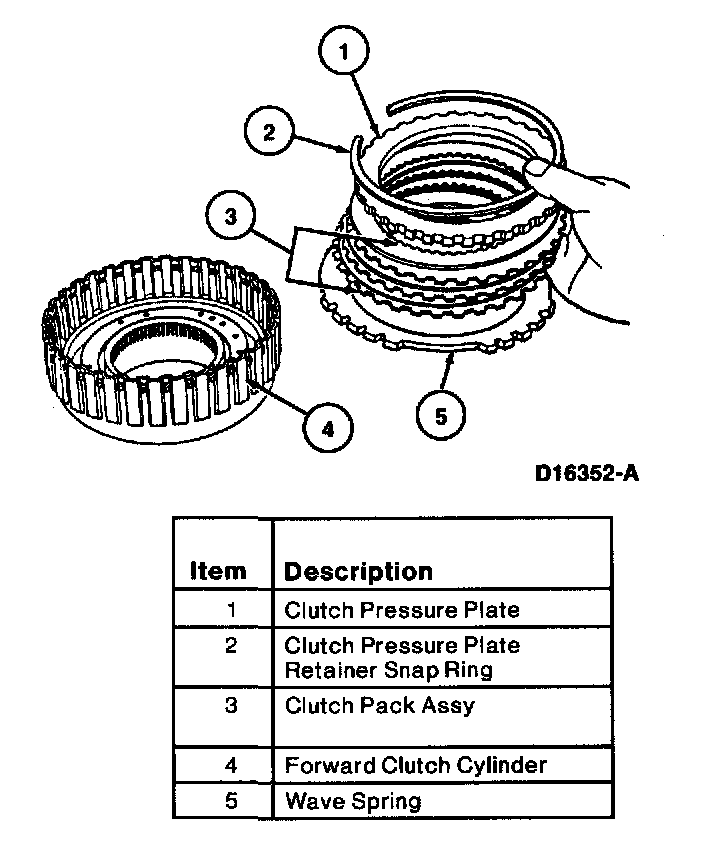 1

2

3

4

5

D16352-A

| Item | Description |
|---|---|
| 1 | Clutch Pressure Plate |
| 2 | Clutch Pressure Plate Retainer Snap Ring |
| 3 | Clutch Pack Assy |
| 4 | Forward Clutch Cylinder |
| 5 | Wave Spring |