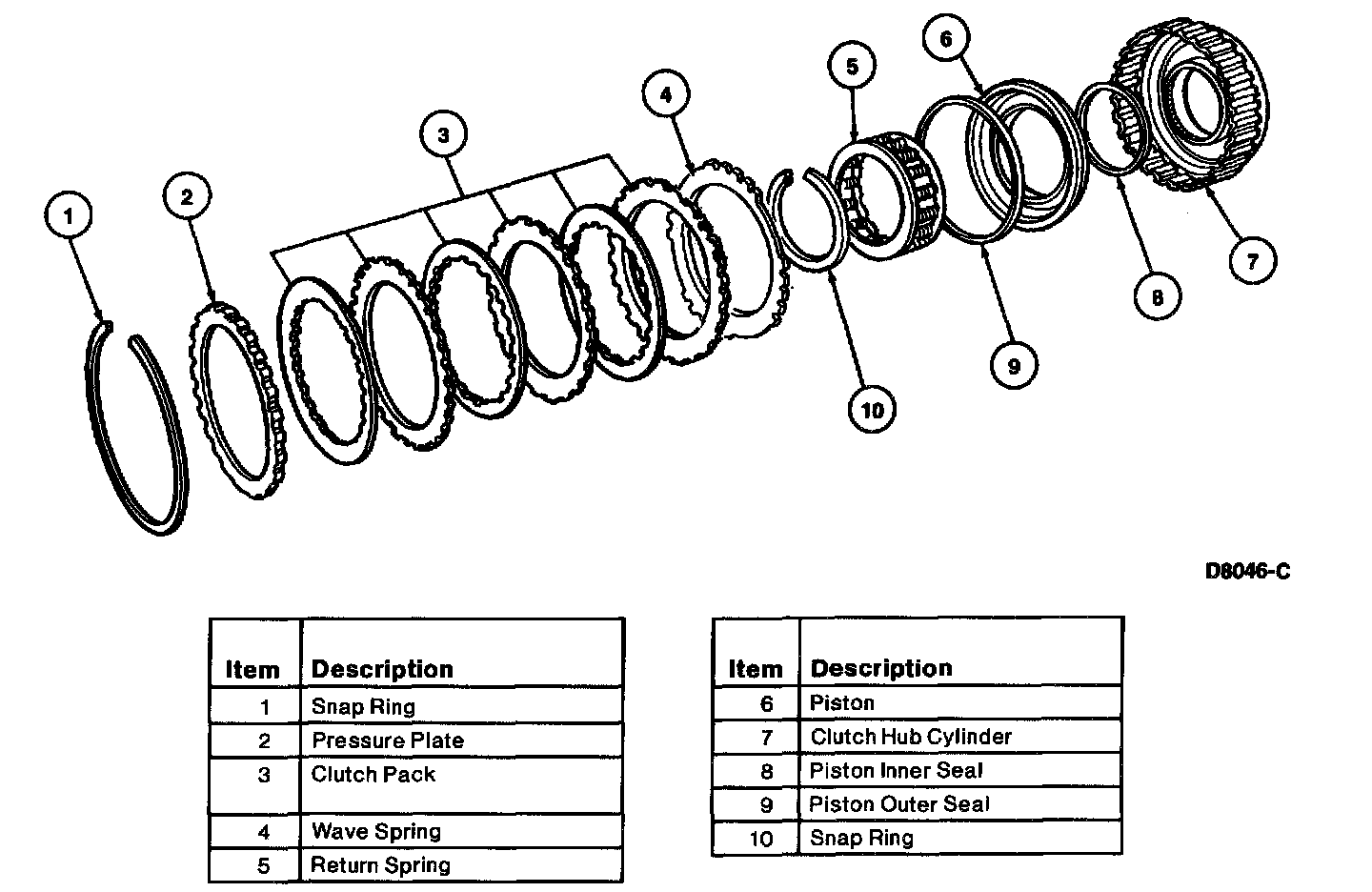 1
2
3
4
5
6
7
8
9
10

D8046-C

| Item | Description |
|---|---|
| 1 | Snap Ring |
| 2 | Pressure Plate |
| 3 | Clutch Pack |
| 4 | Wave Spring |
| 5 | Return Spring |

| Item | Description |
|---|---|
| 6 | Piston |
| 7 | Clutch Hub Cylinder |
| 8 | Piston Inner Seal |
| 9 | Piston Outer Seal |
| 10 | Snap Ring |