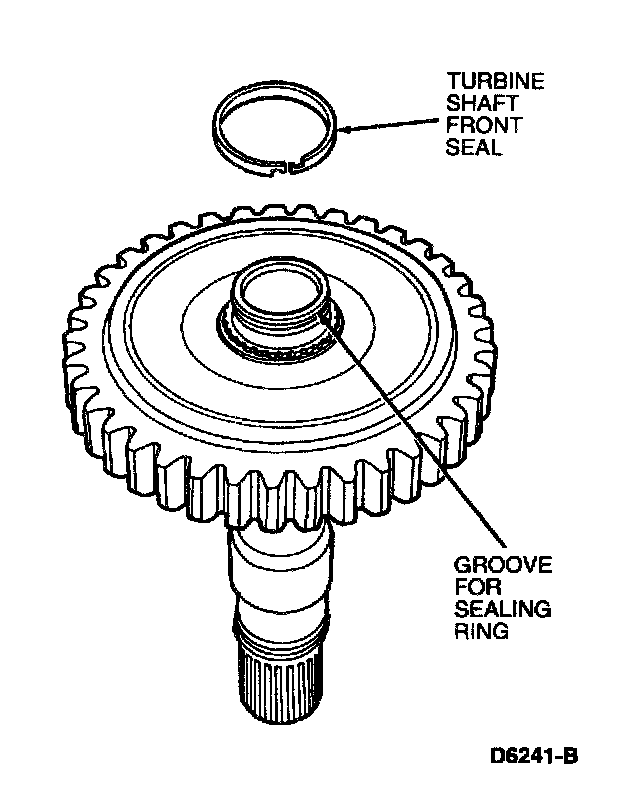 TURBINE SHAFT FRONT SEAL

GROOVE FOR SEALING RING

D6241-B