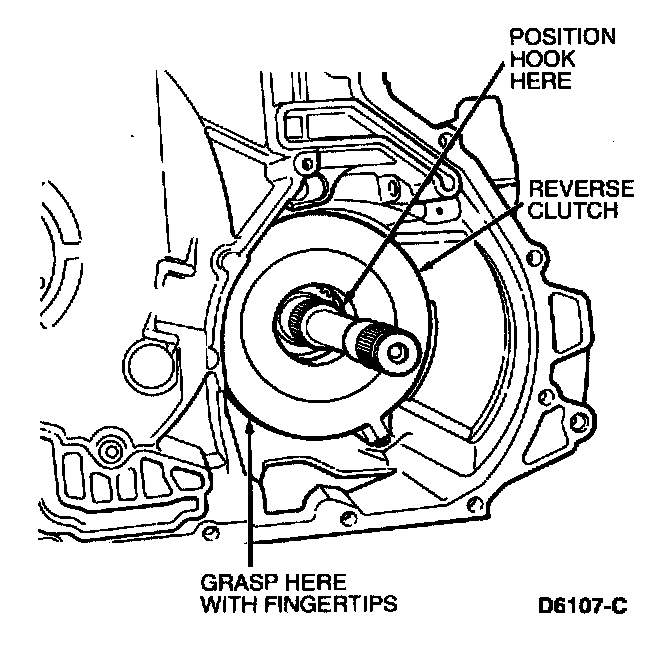 POSITION HOOK HERE

REVERSE CLUTCH

GRASP HERE WITH FINGERTIPS

D6107-C