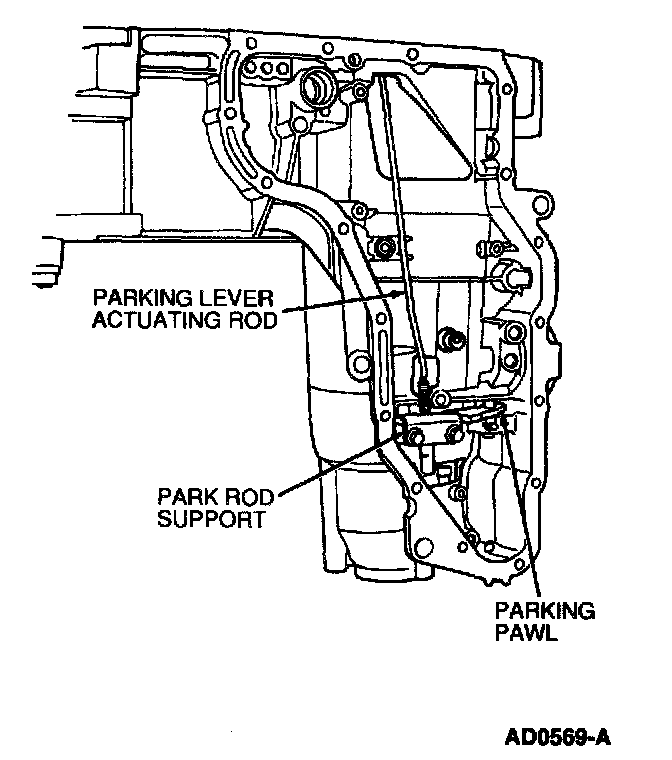 PARKING LEVER ACTUATING ROD

PARK ROD SUPPORT

PARKING PAWL

AD0569-A