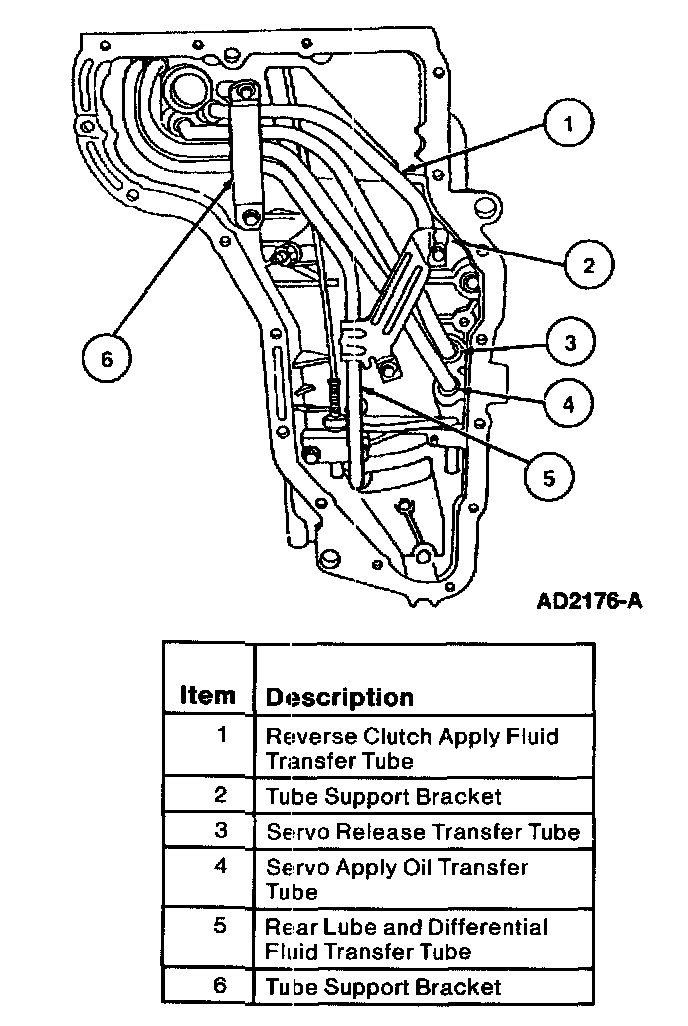 1
2
3
4
5
6

AD2176-A

| Item | Description |
|---|---|
| 1 | Reverse Clutch Apply Fluid Transfer Tube |
| 2 | Tube Support Bracket |
| 3 | Servo Release Transfer Tube |
| 4 | Servo Apply Oil Transfer Tube |
| 5 | Rear Lube and Differential Fluid Transfer Tube |
| 6 | Tube Support Bracket |