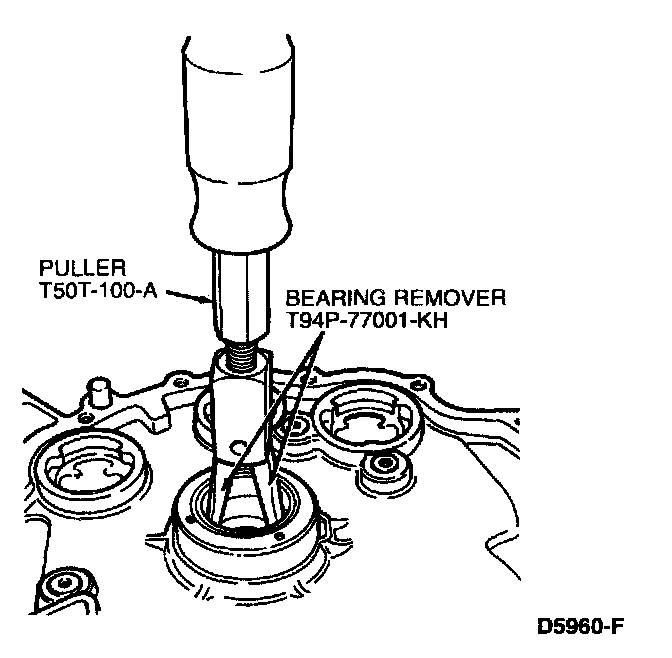 PULLER
T50T-100-A

BEARING REMOVER
T94P-77001-KH

D5960-F