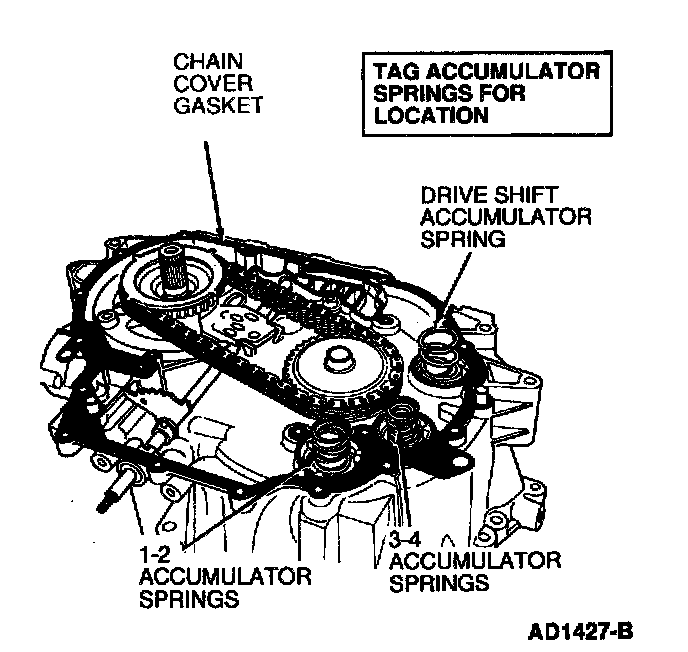 CHAIN COVER GASKET

TAG ACCUMULATOR SPRINGS FOR LOCATION

DRIVE SHIFT ACCUMULATOR SPRING

1-2 ACCUMULATOR SPRINGS

3-4 ACCUMULATOR SPRINGS

AD1427-B