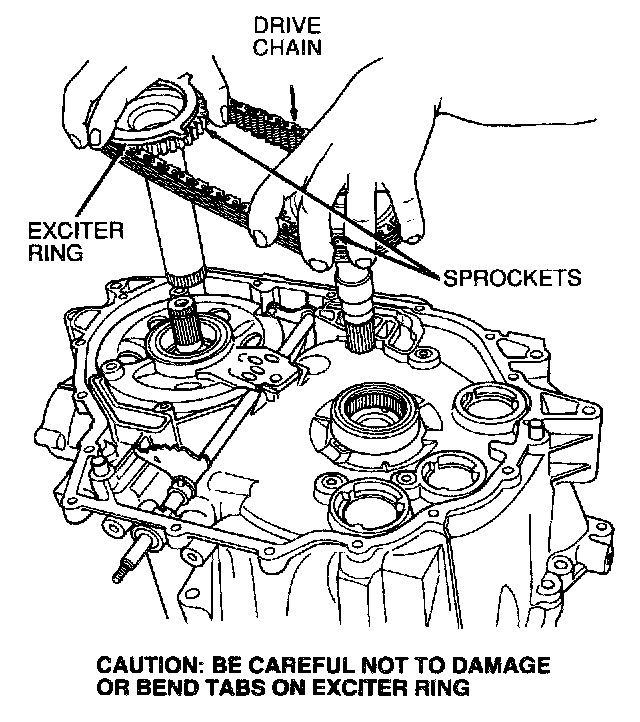 DRIVE CHAIN

EXCITER RING

SPROCKETS

CAUTION: BE CAREFUL NOT TO DAMAGE OR BEND TABS ON EXCITER RING