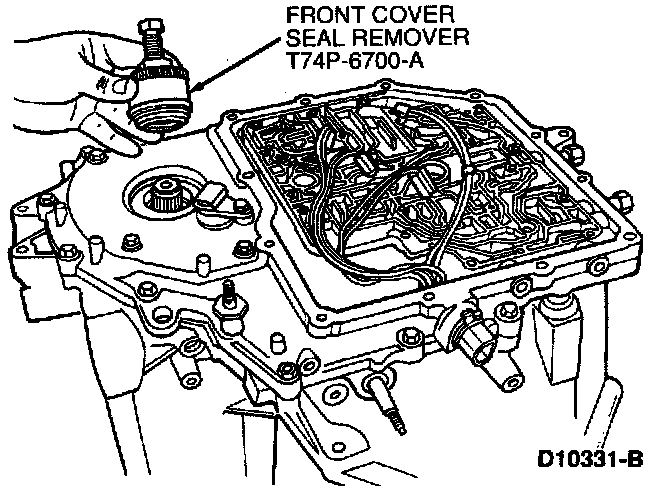 FRONT COVER
SEAL REMOVER
T74P-6700-A

D10331-B