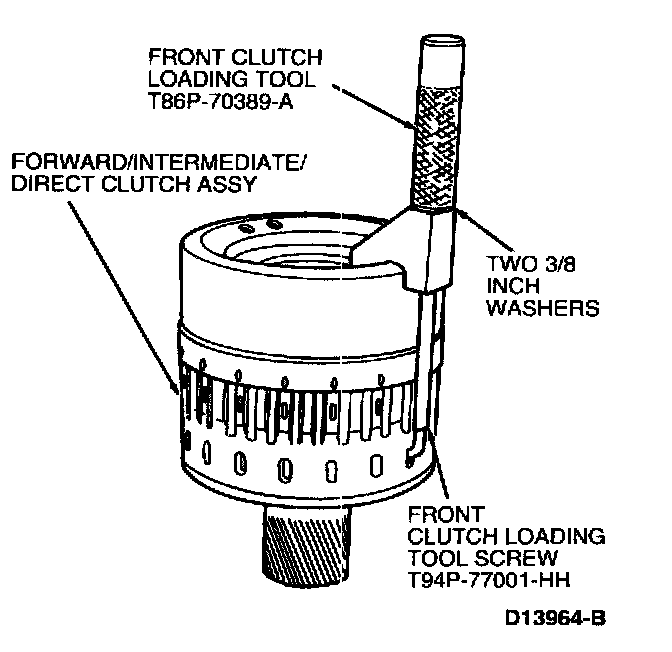 FRONT CLUTCH LOADING TOOL T86P-70389-A

FORWARD/INTERMEDIATE/ DIRECT CLUTCH ASSY

TWO 3/8 INCH WASHERS

FRONT CLUTCH LOADING TOOL SCREW T94P-77001-HH

D13964-B