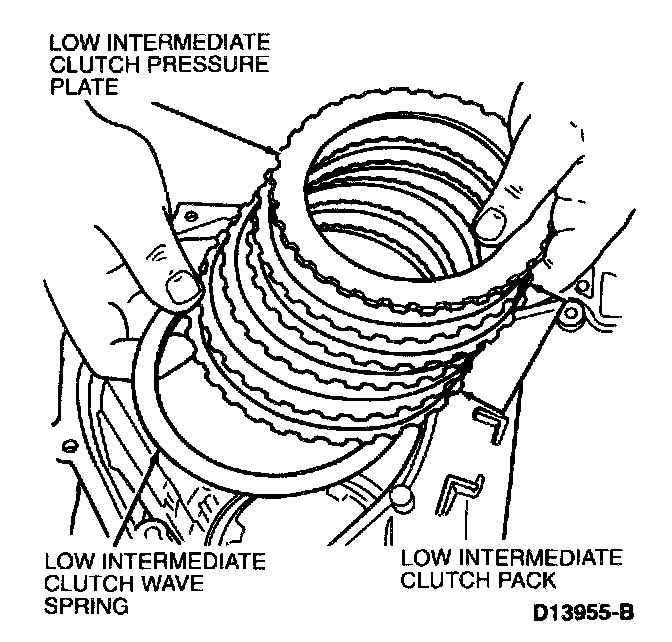 LOW INTERMEDIATE CLUTCH PRESSURE PLATE

LOW INTERMEDIATE CLUTCH WAVE SPRING

LOW INTERMEDIATE CLUTCH PACK

D13955-B