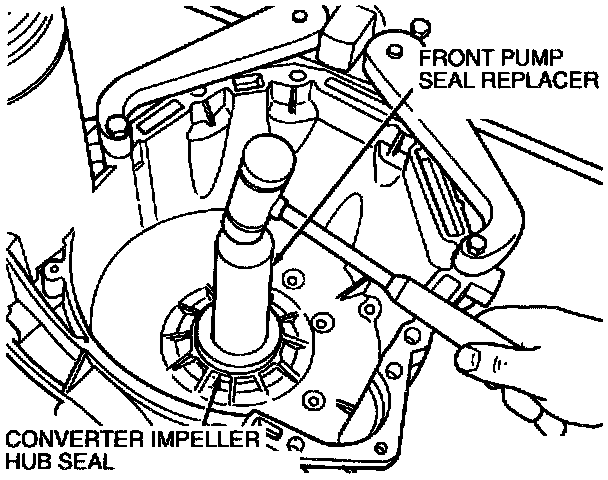 FRONT PUMP
SEAL REPLACER

CONVERTER IMPELLER
HUB SEAL