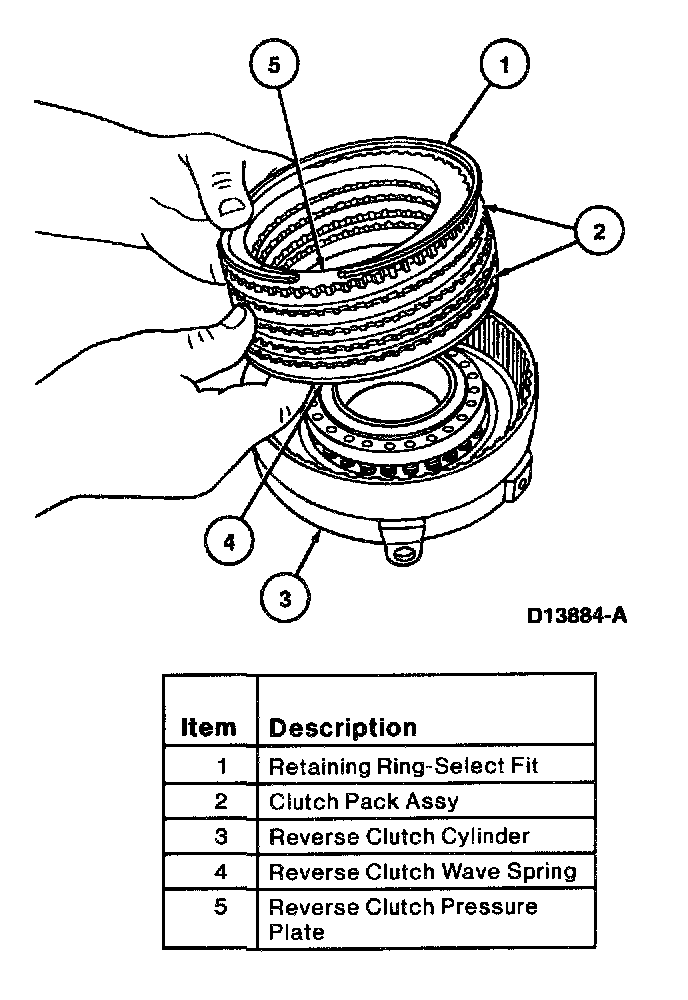 5
1
2
4
3
D13884-A

| Item | Description |
|---|---|
| 1 | Retaining Ring-Select Fit |
| 2 | Clutch Pack Assy |
| 3 | Reverse Clutch Cylinder |
| 4 | Reverse Clutch Wave Spring |
| 5 | Reverse Clutch Pressure Plate |