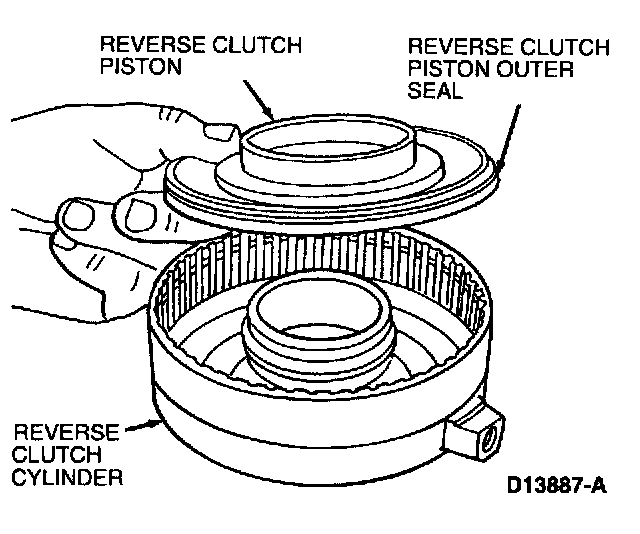 REVERSE CLUTCH PISTON

REVERSE CLUTCH PISTON OUTER SEAL

REVERSE CLUTCH CYLINDER

D13887-A