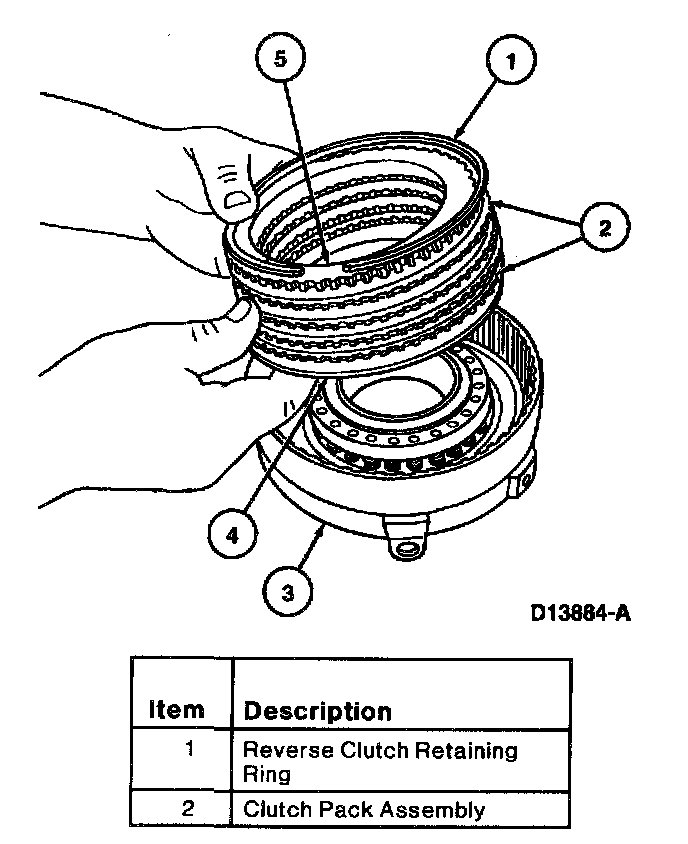 5
1
2
4
3
D13884-A

| Item | Description |
|---|---|
| 1 | Reverse Clutch Retaining Ring |
| 2 | Clutch Pack Assembly |