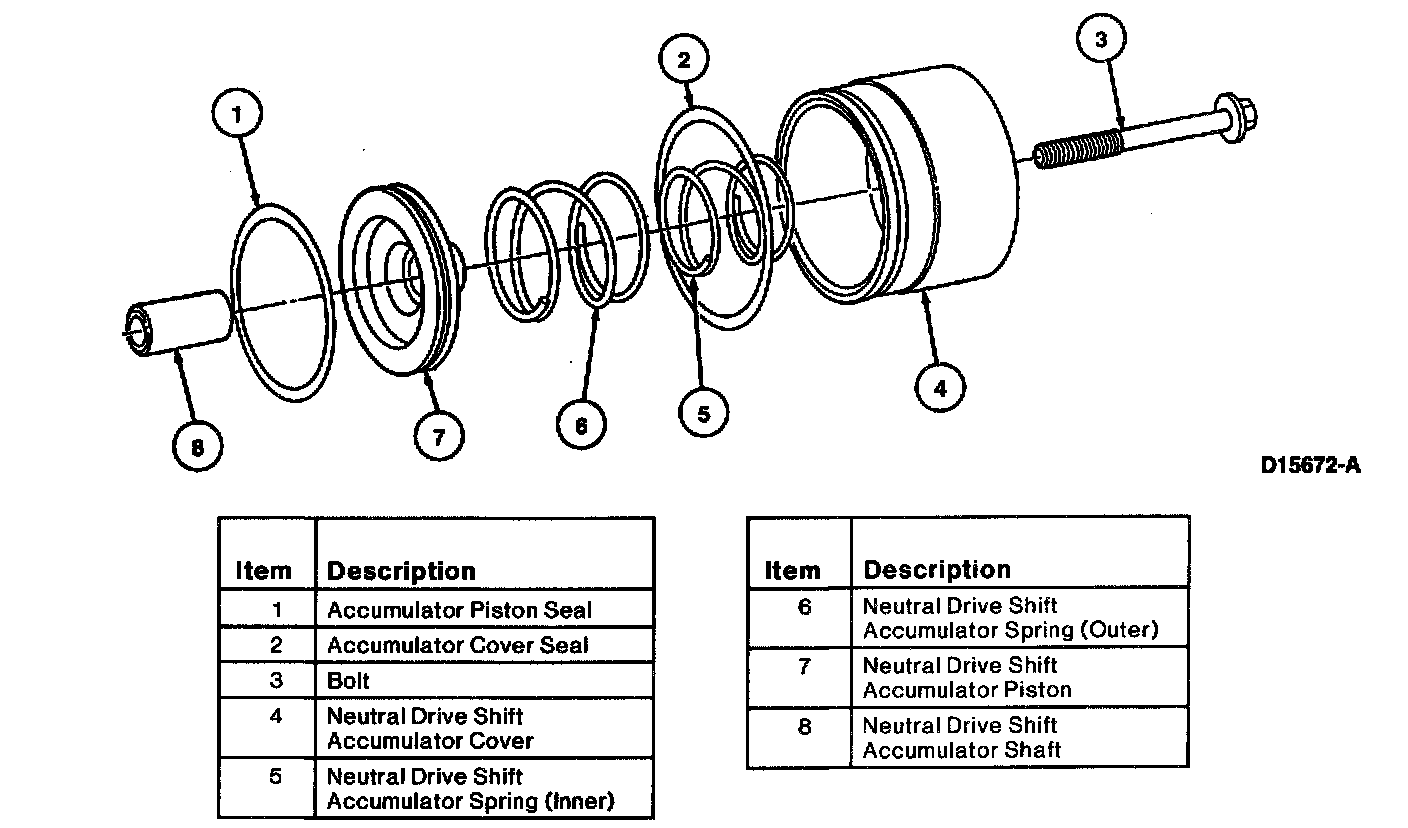 1
2
3
4
5
6
7
8

D15672-A

| Item | Description |
|---|---|
| 1 | Accumulator Piston Seal |
| 2 | Accumulator Cover Seal |
| 3 | Bolt |
| 4 | Neutral Drive Shift Accumulator Cover |
| 5 | Neutral Drive Shift Accumulator Spring (Inner) |

| Item | Description |
|---|---|
| 6 | Neutral Drive Shift Accumulator Spring (Outer) |
| 7 | Neutral Drive Shift Accumulator Piston |
| 8 | Neutral Drive Shift Accumulator Shaft |