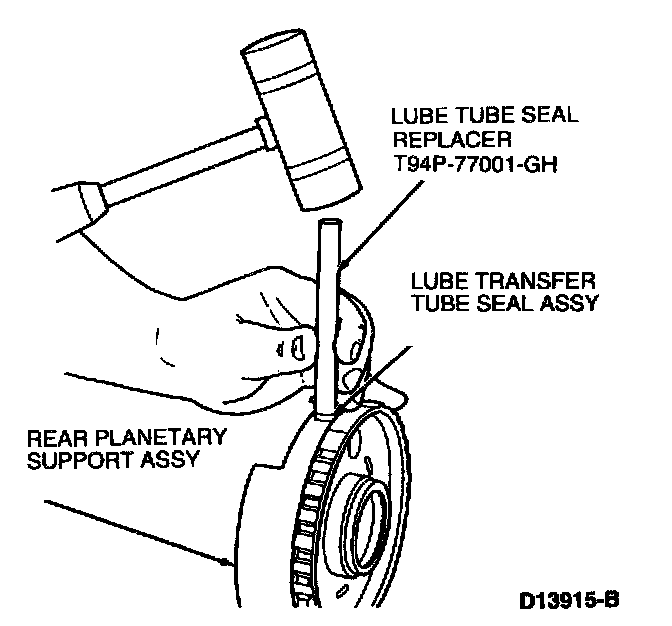 LUBE TUBE SEAL REPLACER T94P-77001-GH

LUBE TRANSFER TUBE SEAL ASSY

REAR PLANETARY SUPPORT ASSY

D13915-B