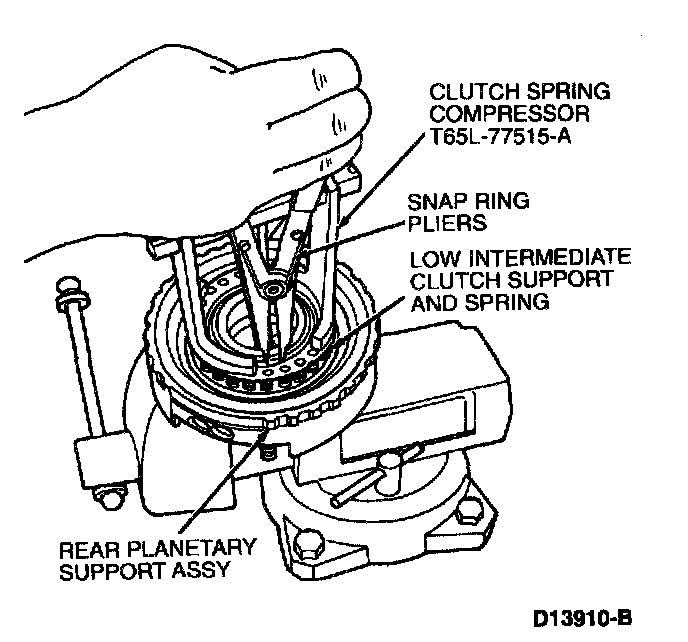 CLUTCH SPRING COMPRESSOR T65L-77515-A

SNAP RING PLIERS

LOW INTERMEDIATE CLUTCH SUPPORT AND SPRING

REAR PLANETARY SUPPORT ASSY

D13910-B