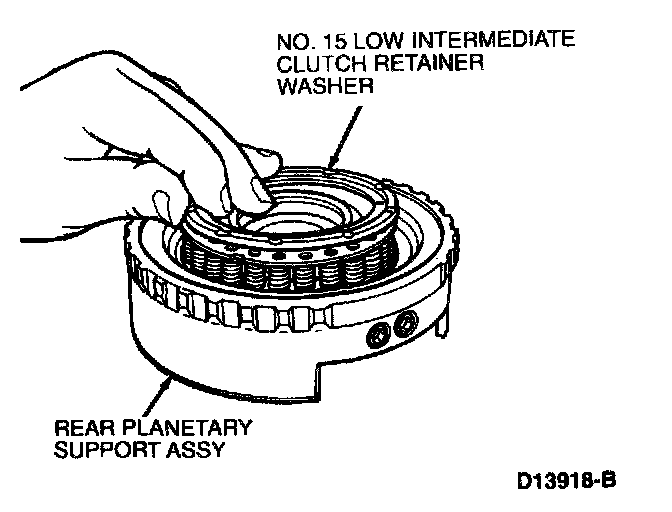 NO. 15 LOW INTERMEDIATE CLUTCH RETAINER WASHER

REAR PLANETARY SUPPORT ASSY

D13918-B