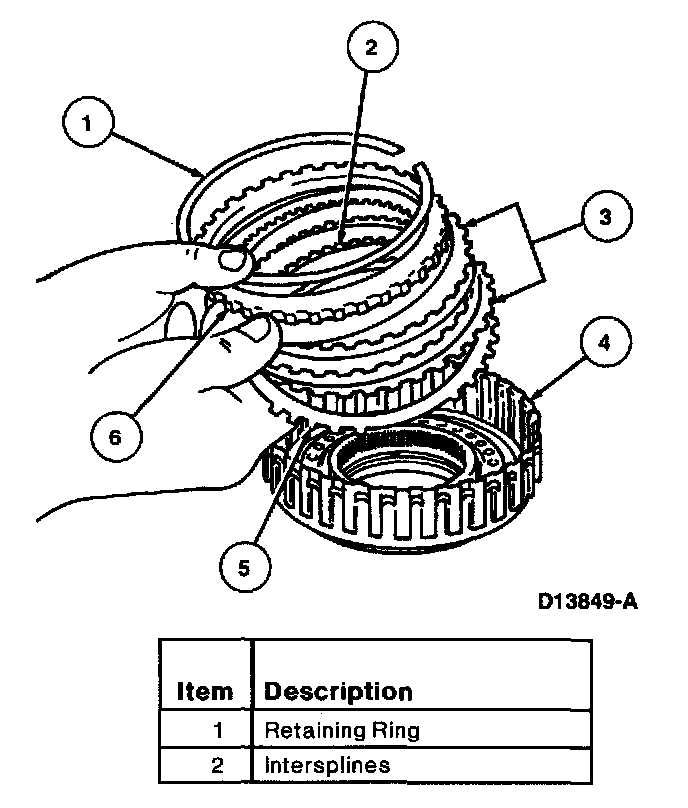 2

1

3

4

6

5

D13849-A

| Item | Description |
|---|---|
| 1 | Retaining Ring |
| 2 | Intersplines |