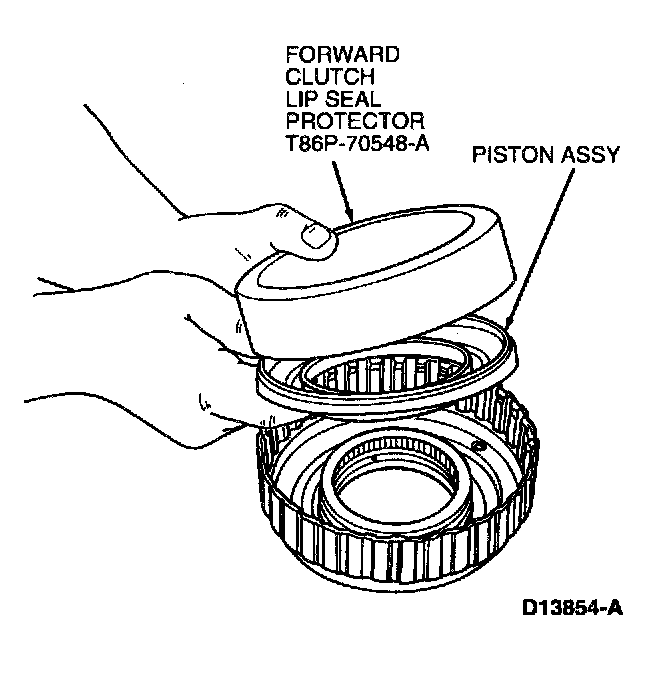 FORWARD CLUTCH LIP SEAL PROTECTOR T86P-70548-A

PISTON ASSY

D13854-A