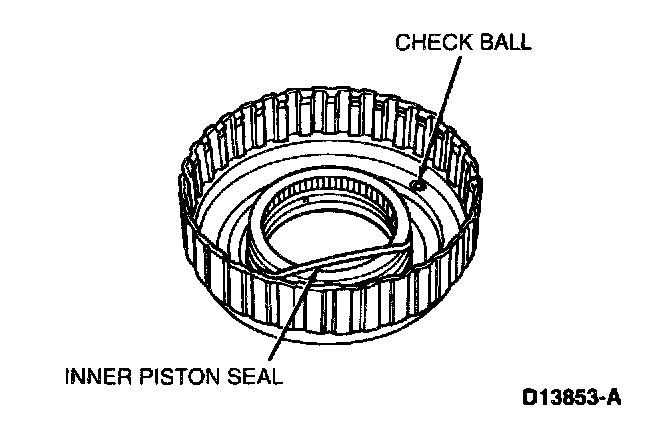 CHECK BALL

INNER PISTON SEAL

D13853-A