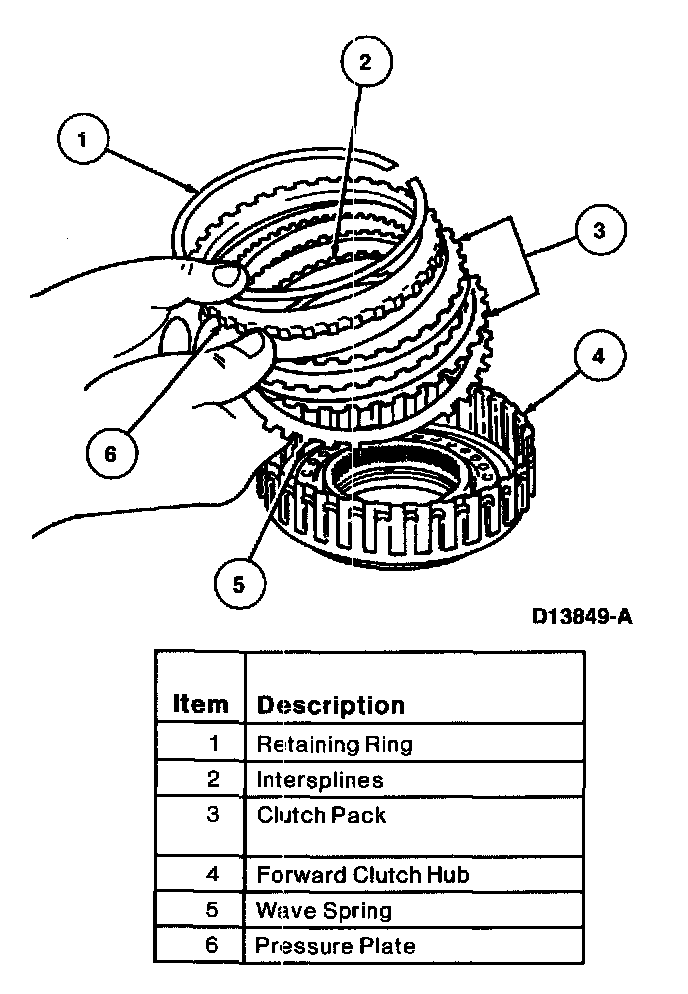 1
2
3
4
6
5

D13849-A

| Item | Description |
|---|---|
| 1 | Retaining Ring |
| 2 | Intersplines |
| 3 | Clutch Pack |
| 4 | Forward Clutch Hub |
| 5 | Wave Spring |
| 6 | Pressure Plate |