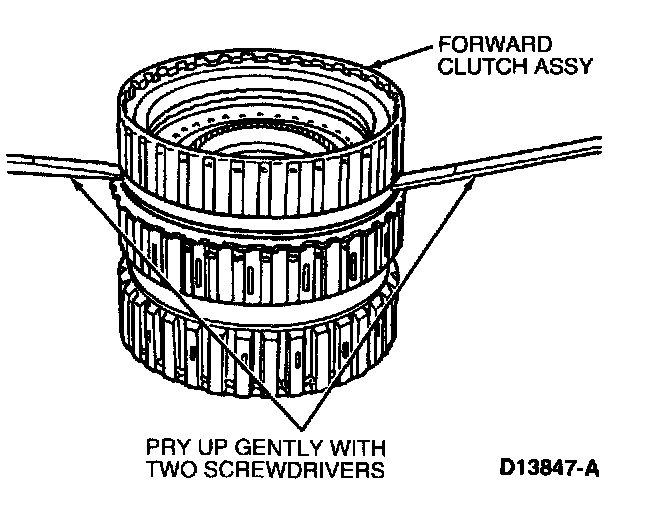 FORWARD CLUTCH ASSY

PRY UP GENTLY WITH TWO SCREWDRIVERS

D13847-A