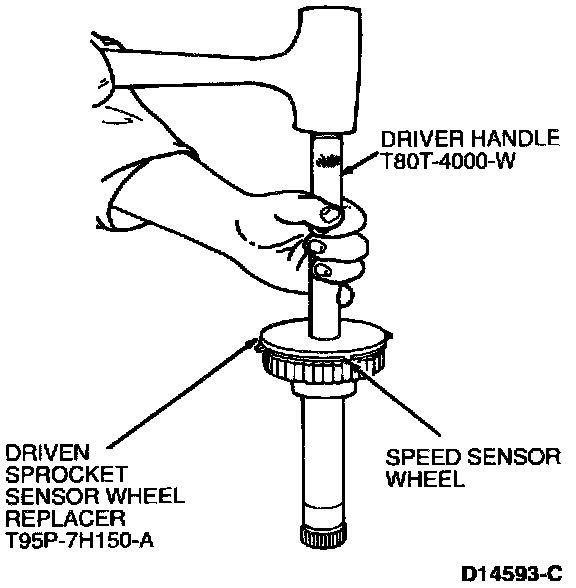 DRIVER HANDLE
T80T-4000-W

DRIVEN
SPROCKET
SENSOR WHEEL
REPLACER
T95P-7H150-A

SPEED SENSOR
WHEEL

D14593-C