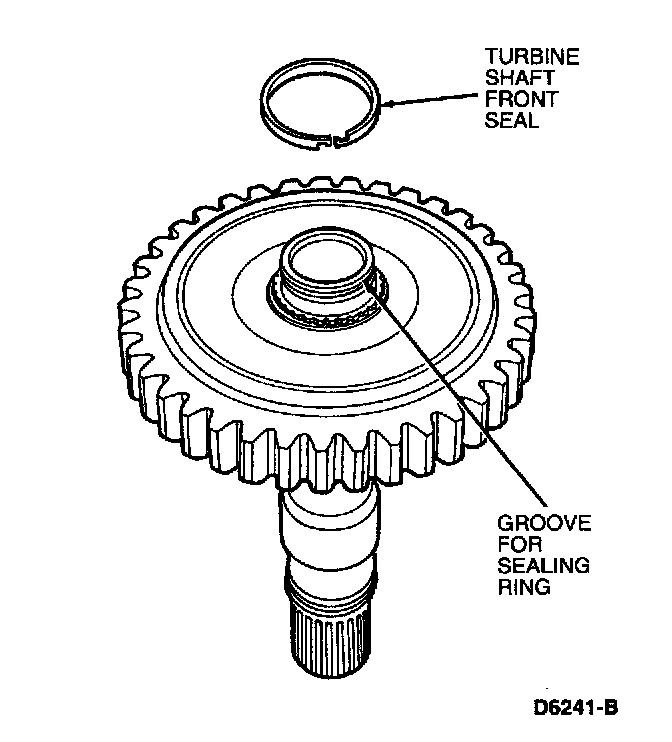 TURBINE SHAFT FRONT SEAL

GROOVE FOR SEALING RING

D6241-B