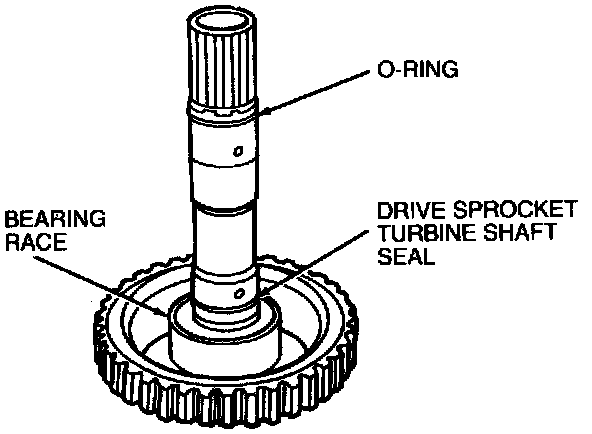 O-RING

BEARING RACE

DRIVE SPROCKET TURBINE SHAFT SEAL