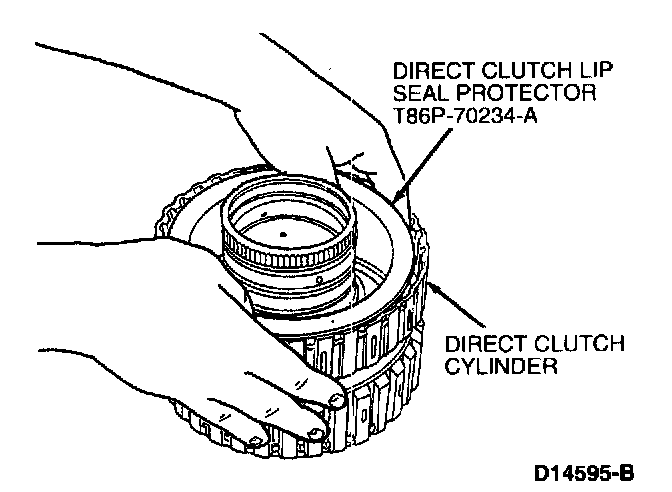 DIRECT CLUTCH LIP SEAL PROTECTOR T86P-70234-A

DIRECT CLUTCH CYLINDER

D14595-B